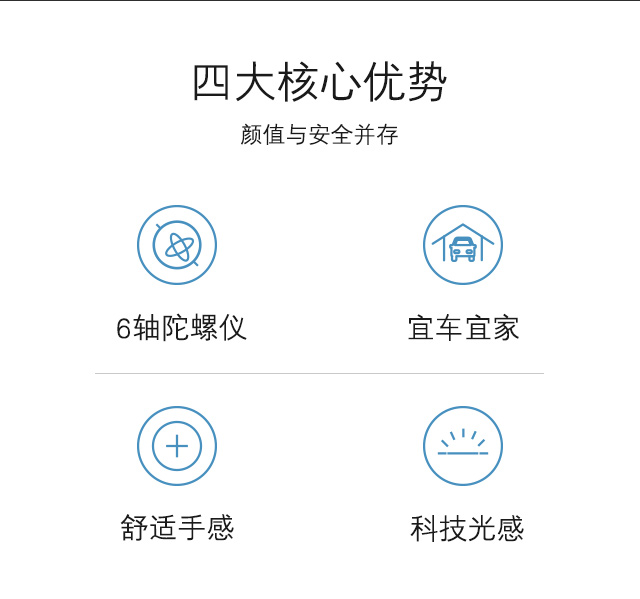 四大核心优势

颜值与安全并存

6轴陀螺仪

宜车宜家

舒适手感

科技光感